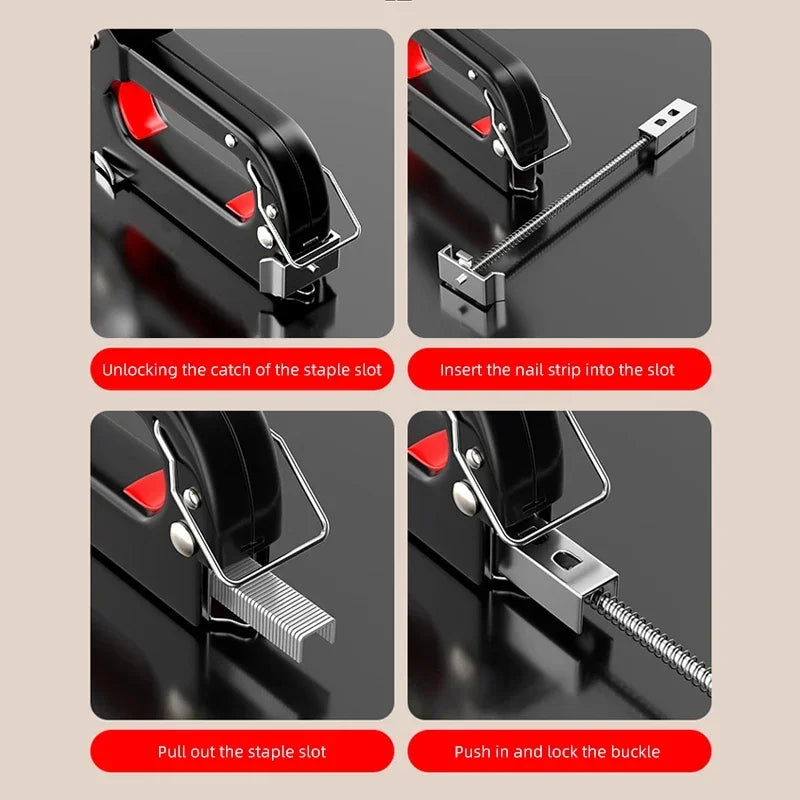 Unlocking the catch of the staple slot

Insert the nail strip into the slot

Pull out the staple slot

Push in and lock the buckle